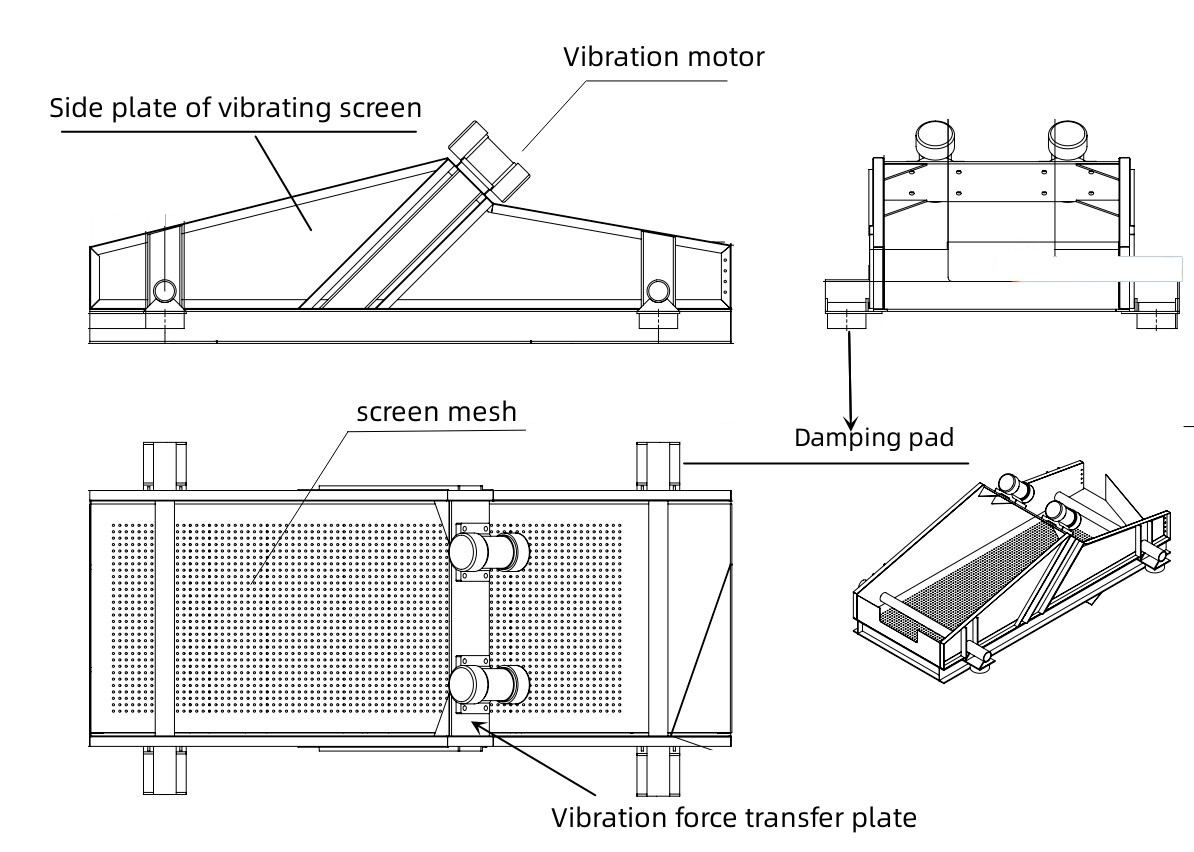 Vibration motor

Side plate of vibrating screen

screen mesh

Damping pad

Vibration force transfer plate